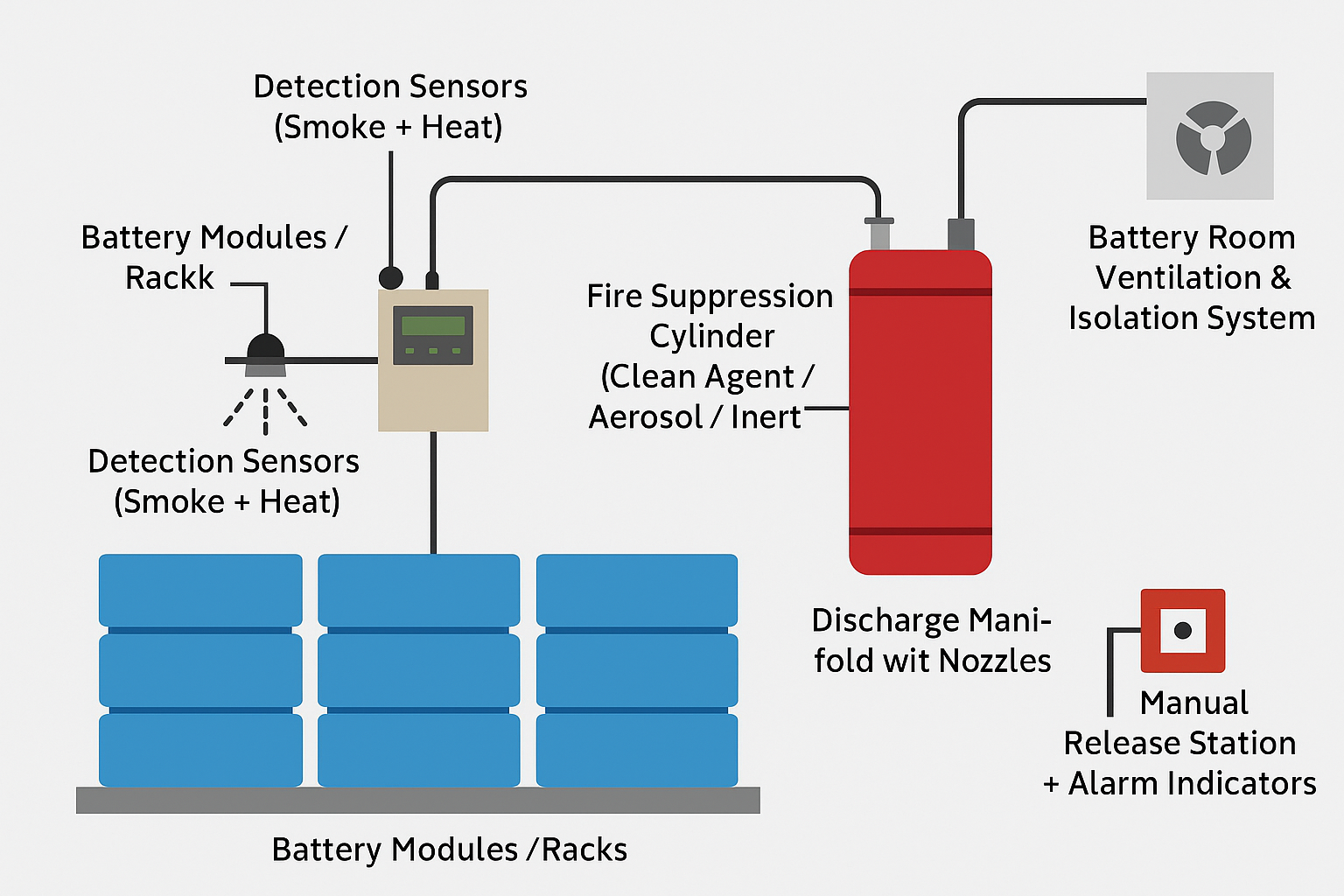 Detection Sensors
(Smoke + Heat)

Battery Modules /
Rackk

Detection Sensors
(Smoke + Heat)

Fire Suppression
Cylinder
(Clean Agent /
Aerosol / Inert

Battery Room
Ventilation &
Isolation System

Discharge Manifold wit Nozzles

Manual
Release Station
+ Alarm Indicators

Battery Modules /Racks