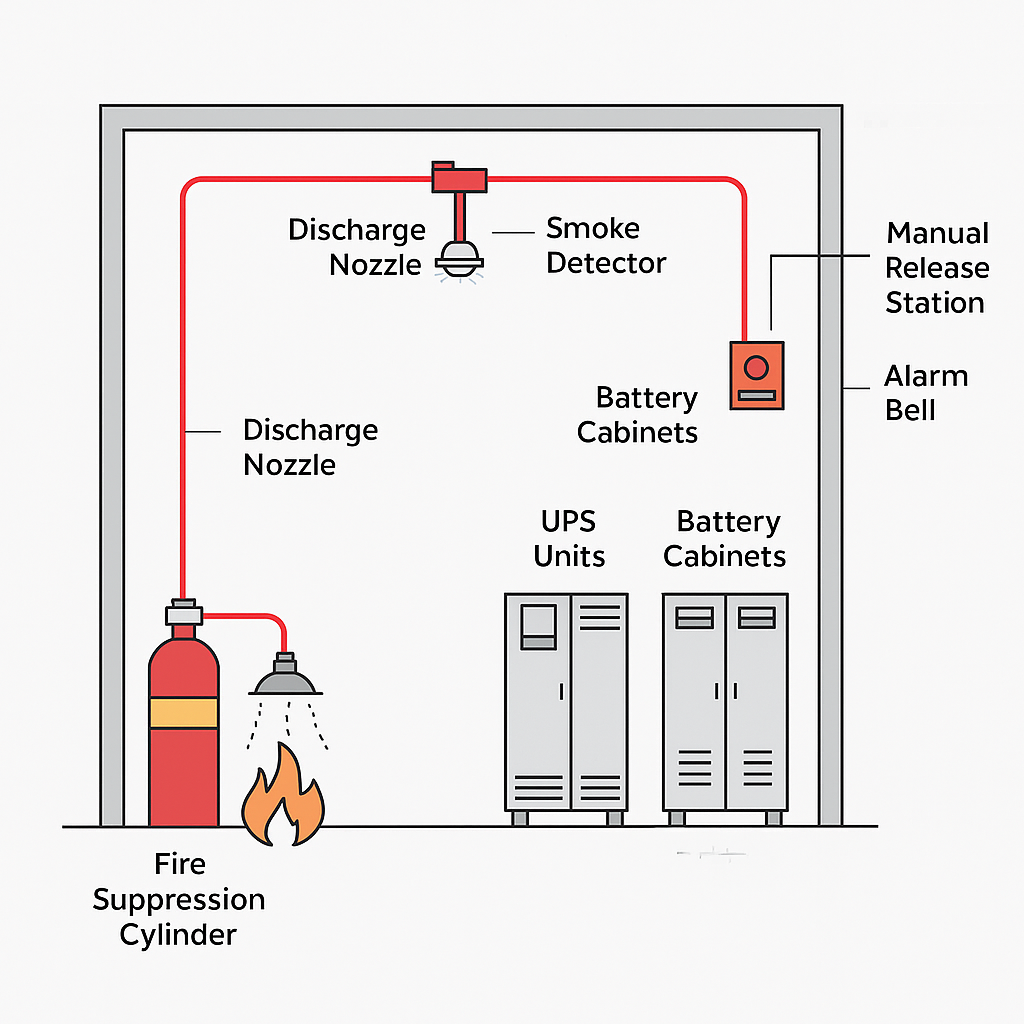 Discharge Nozzle

Smoke Detector

Manual Release Station

Alarm Bell

Battery Cabinets

Discharge Nozzle

UPS Units

Battery Cabinets

Fire Suppression Cylinder